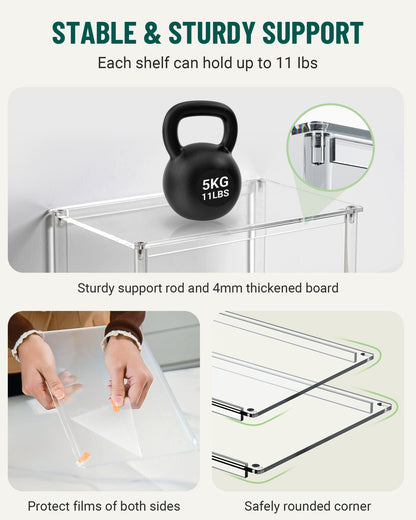 STABLE & STURDY SUPPORT

Each shelf can hold up to 11 Ibs

5KG
11LBS

Sturdy support rod and 4mm thickened board

Protect films of both sides

Safely rounded corner